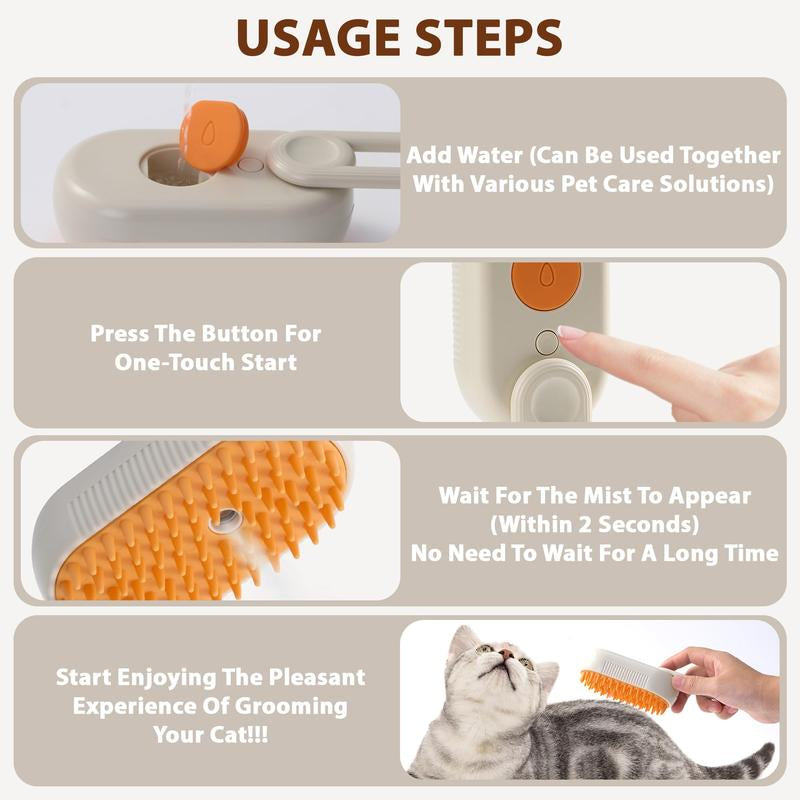 USAGE STEPS

Add Water (Can Be Used Together With Various Pet Care Solutions)

Press The Button For One-Touch Start

Wait For The Mist To Appear (Within 2 Seconds) No Need To Wait For A Long Time

Start Enjoying The Pleasant Experience Of Grooming Your Cat!!!